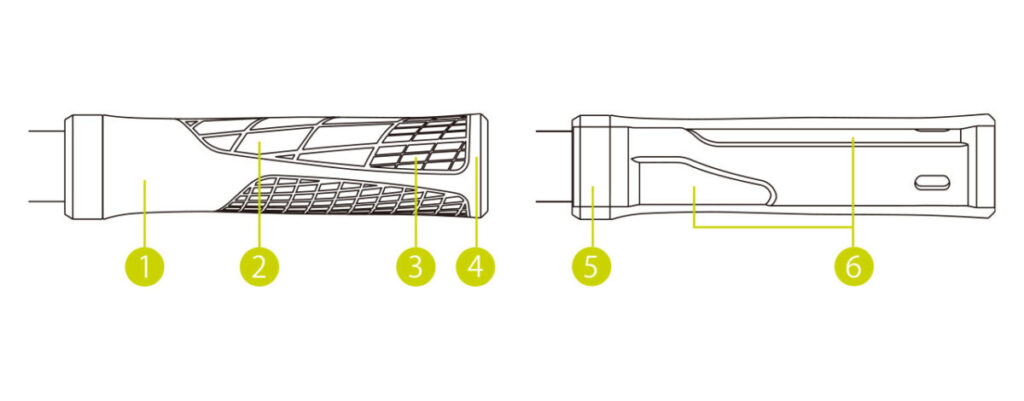 1
2
3
4
5
6